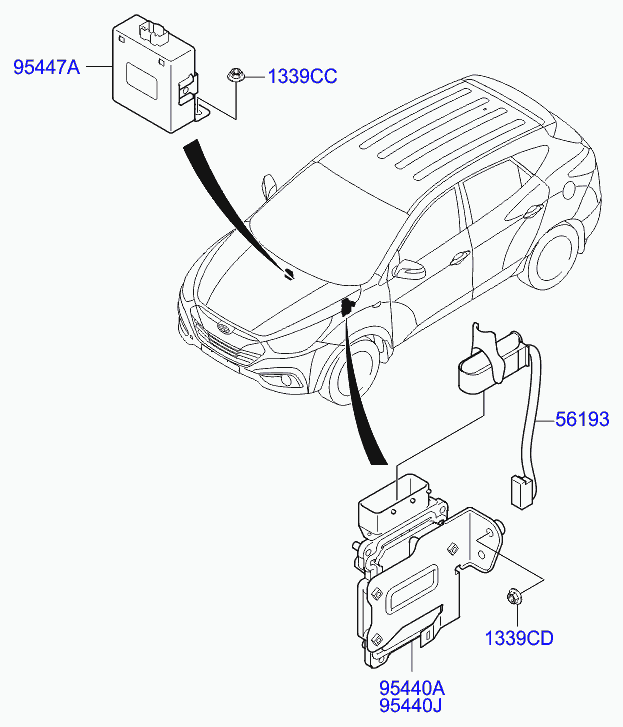 95447A
1339CC
56193
1339CD
95440A
95440J