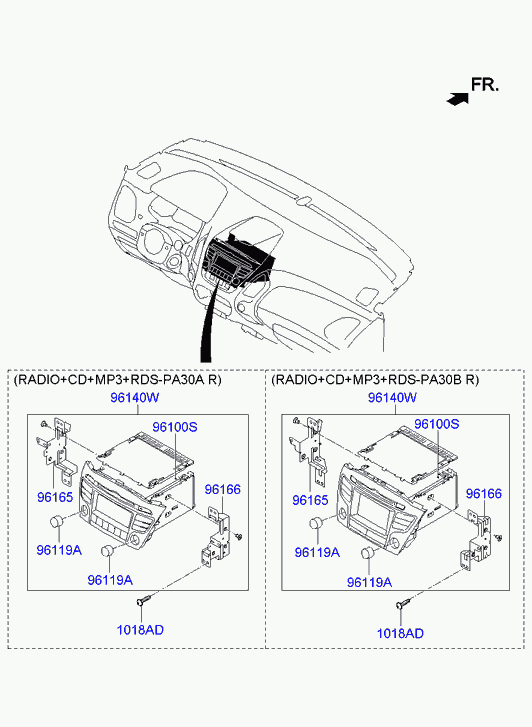 FR.

(RADIO+CD+MP3+RDS-PA30A R)

96140W

96100S

96165

96166

96119A

96119A

1018AD

(RADIO+CD+MP3+RDS-PA30B R)

96140W

96100S

96165

96166

96119A

96119A

1018AD