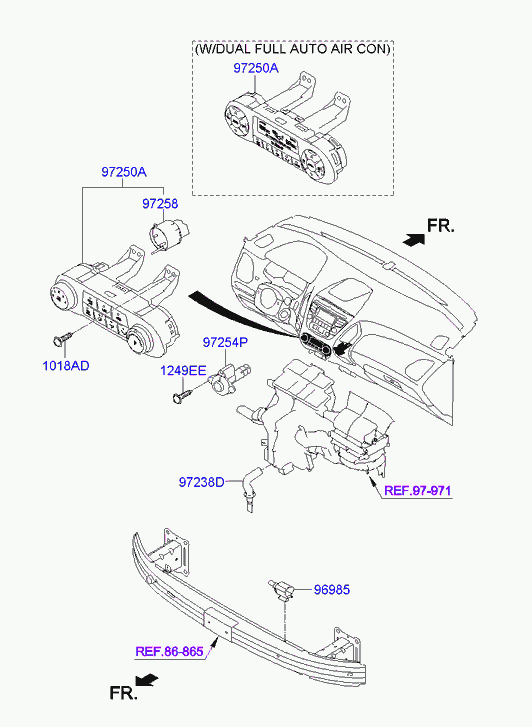 (W/DUAL FULL AUTO AIR CON)
97250A

97250A
97258

FR.

1018AD

97254P
1249EE

97238D

REF.97-971

96985

REF.86-865

FR.